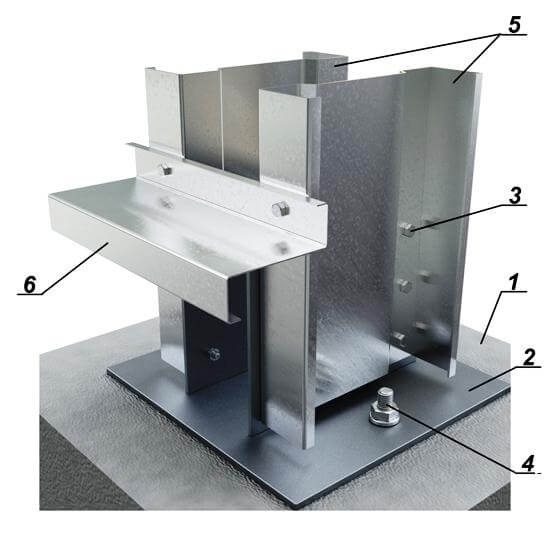 5
3
6
1
2
4